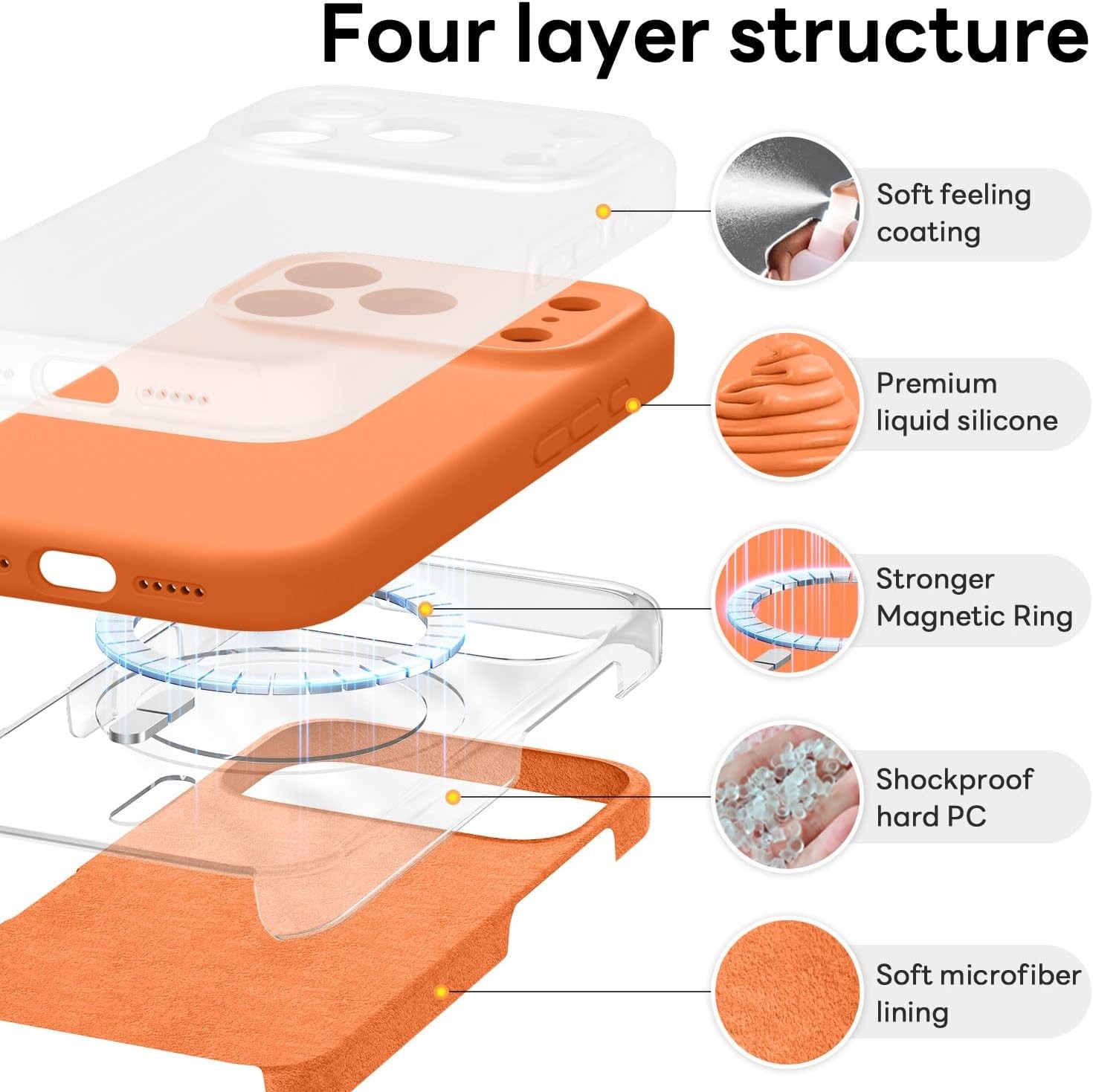 Four layer structure

Soft feeling coating

Premium liquid silicone

Stronger Magnetic Ring

Shockproof hard PC

Soft microfiber lining