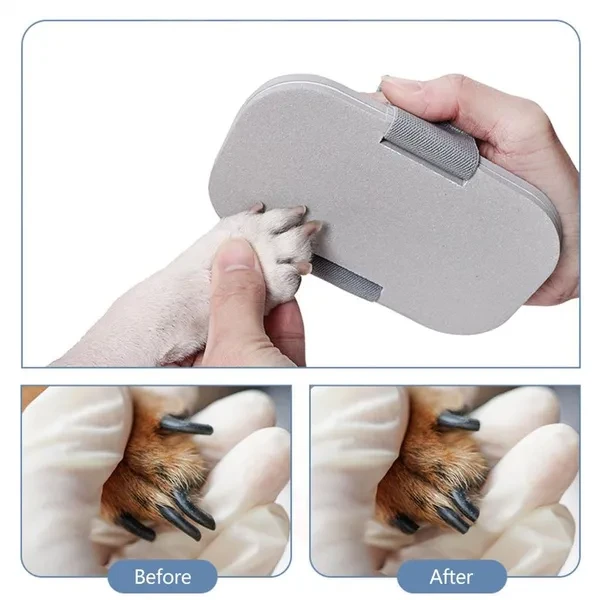 Before

After