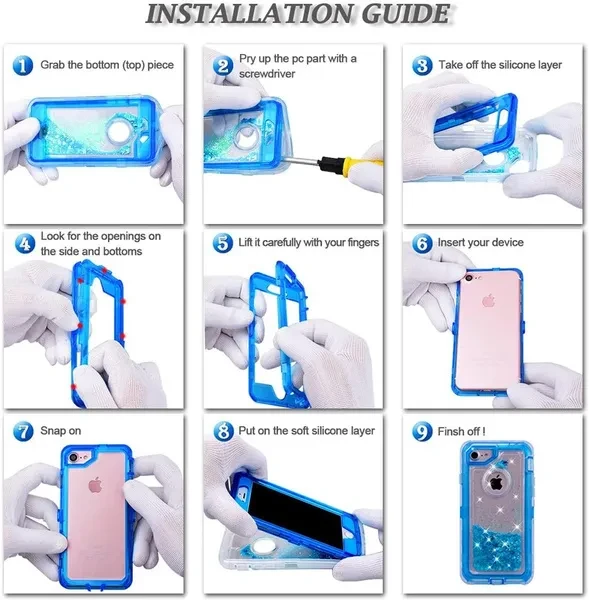 INSTALLATION GUIDE

1 Grab the bottom (top) piece

2 Pry up the pc part with a screwdriver

3 Take off the silicone layer

4 Look for the openings on the side and bottoms

5 Lift it carefully with your fingers

6 Insert your device

7 Snap on

8 Put on the soft silicone layer

9 Finsh off !