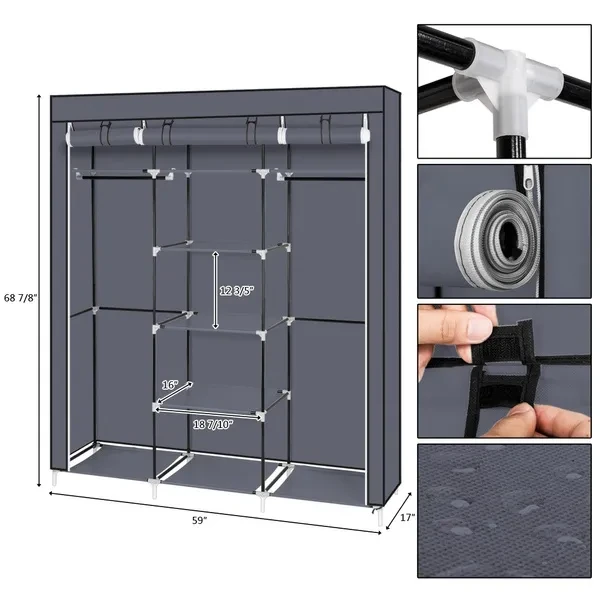 68 7/8"
12 3/5"
16"
18 7/10"
59"
17"