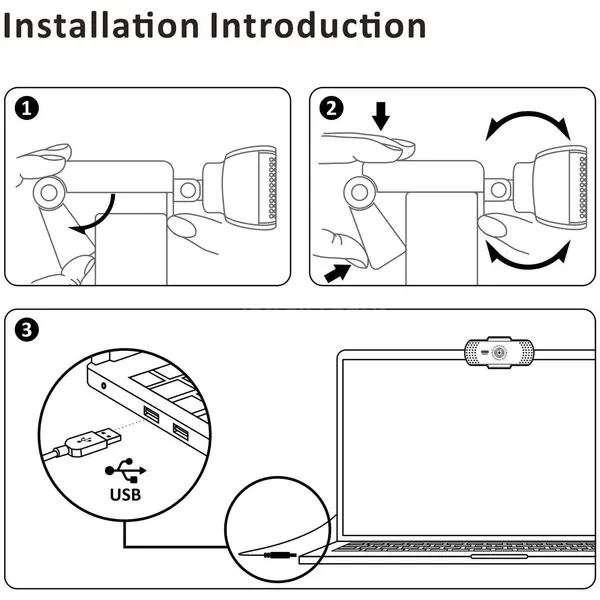 Installation Introduction

1

2

3

USB