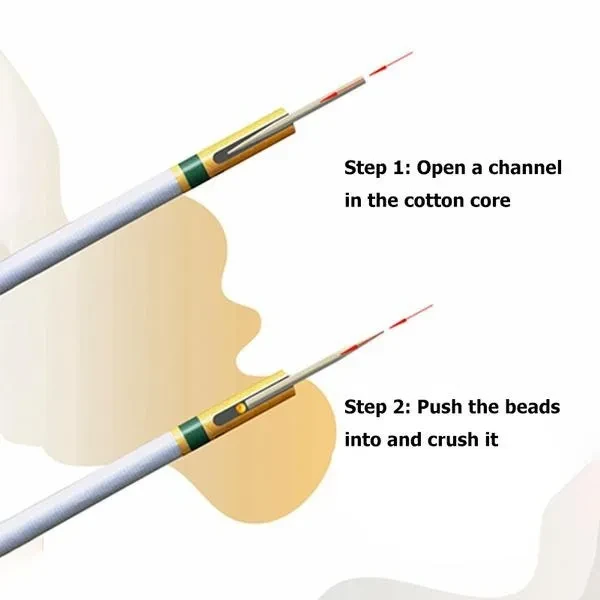 Step 1: Open a channel in the cotton core

Step 2: Push the beads into and crush it